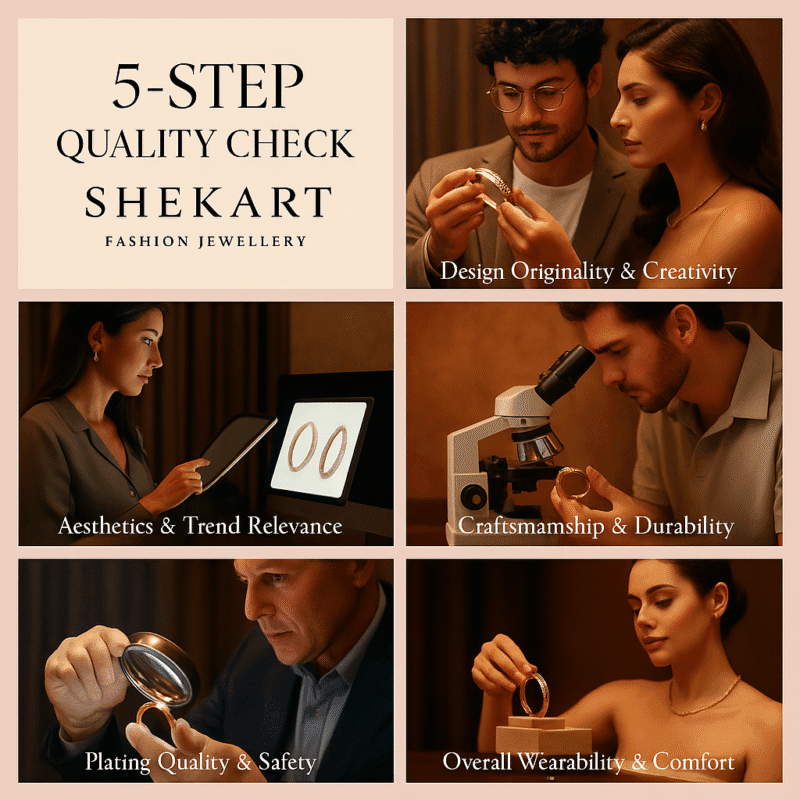 5-STEP
QUALITY CHECK
SHEKART
FASHION JEWELLERY

Design Originality & Creativity

Aesthetics & Trend Relevance

Craftsmamship & Durability

Plating Quality & Safety

Overall Wearability & Comfort