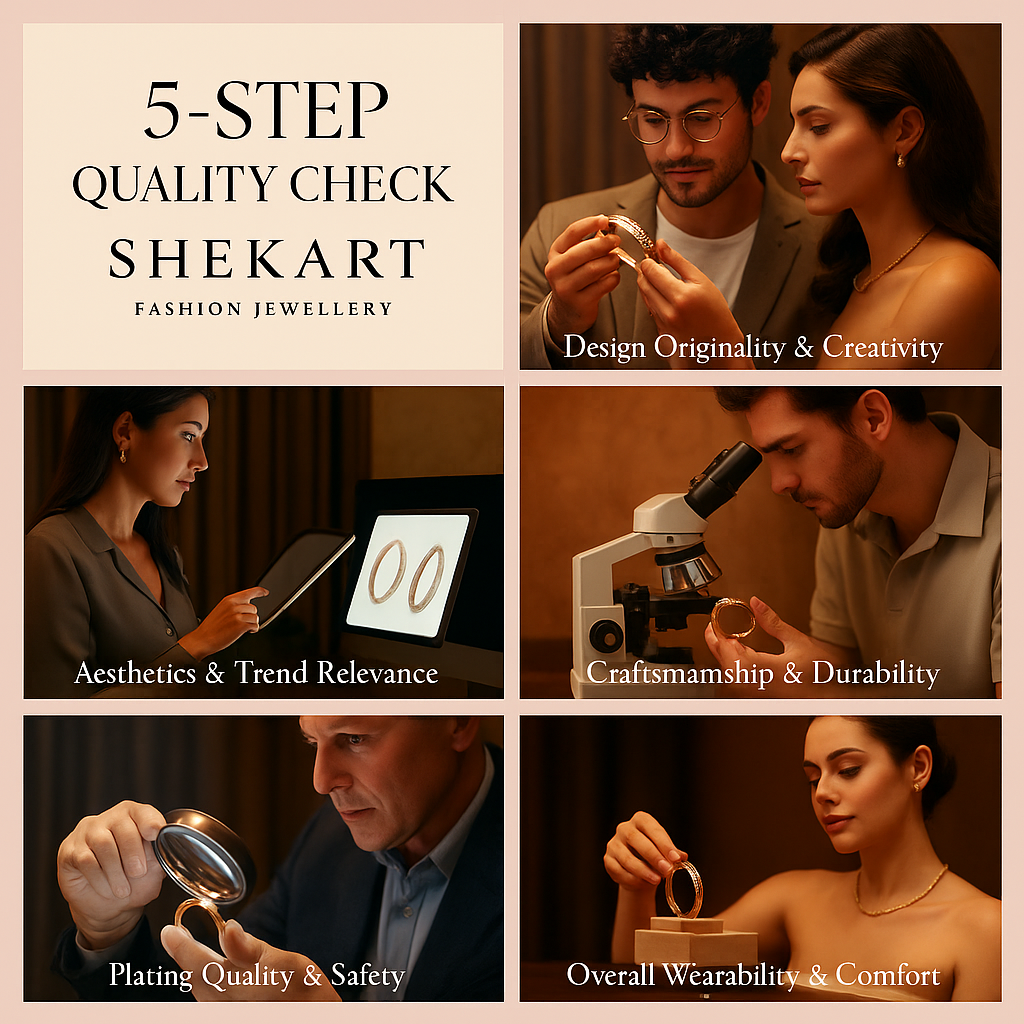 5-STEP
QUALITY CHECK
SHEKART
FASHION JEWELLERY

Design Originality & Creativity

Aesthetics & Trend Relevance

Craftsmamship & Durability

Plating Quality & Safety

Overall Wearability & Comfort